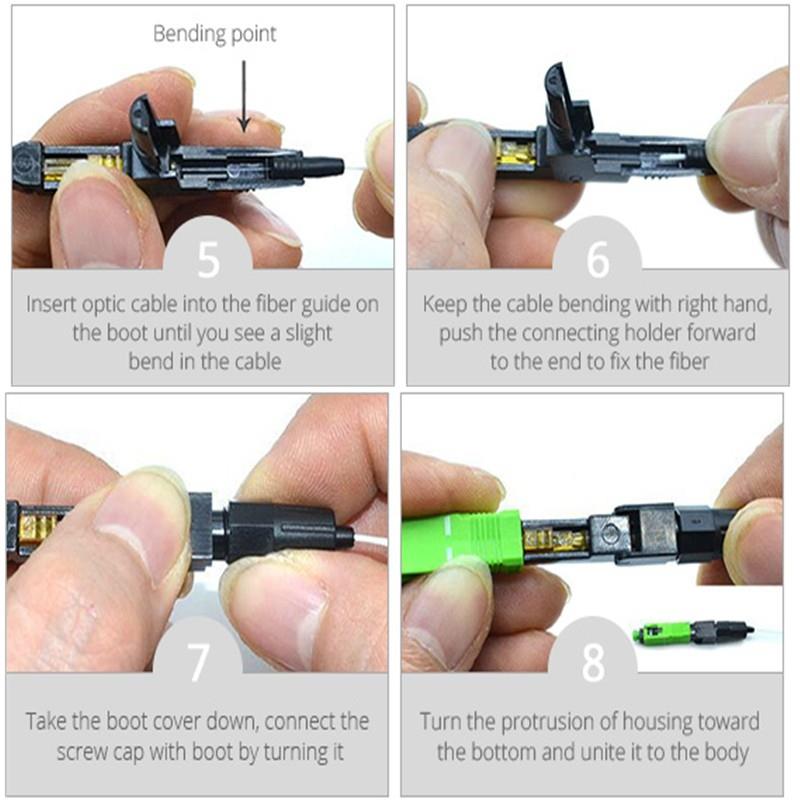 Bending point

5

Insert optic cable into the fiber guide on the boot until you see a slight bend in the cable

6

Keep the cable bending with right hand, push the connecting holder forward to the end to fix the fiber

7

Take the boot cover down, connect the screw cap with boot by turning it

8

Turn the protrusion of housing toward the bottom and unite it to the body